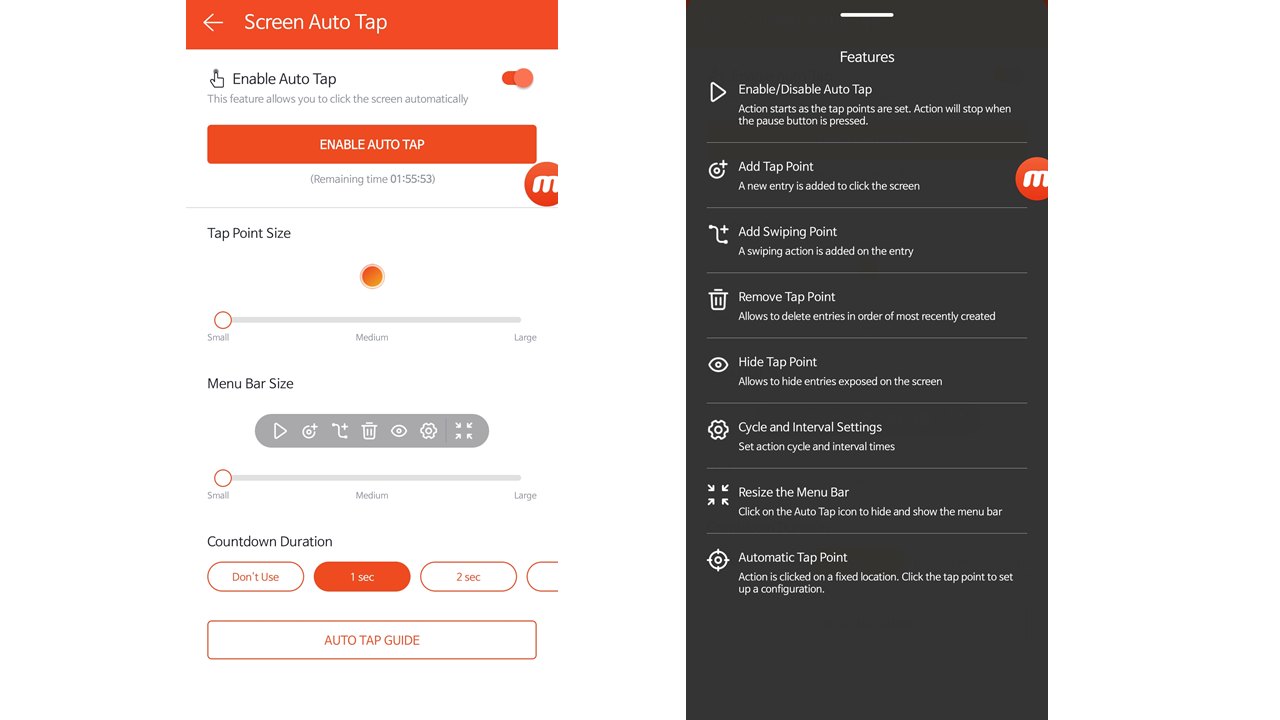 Screen Auto Tap

Enable Auto Tap
This feature allows you to click the screen automatically

ENABLE AUTO TAP

(Remaining time 01:55:53)

Tap Point Size

Small
Medium
Large

Menu Bar Size

Small
Medium
Large

Countdown Duration

Don't Use
1 sec
2 sec

AUTO TAP GUIDE

Features

Enable/Disable Auto Tap
Action starts as the tap points are set. Action will stop when the pause button is pressed.

Add Tap Point
A new entry is added to click the screen

Add Swiping Point
A swiping action is added on the entry

Remove Tap Point
Allows to delete entries in order of most recently created

Hide Tap Point
Allows to hide entries exposed on the screen

Cycle and Interval Settings
Set action cycle and interval times

Resize the Menu Bar
Click on the Auto Tap icon to hide and show the menu bar

Automatic Tap Point
Action is clicked on a fixed location. Click the tap point to set up a configuration.